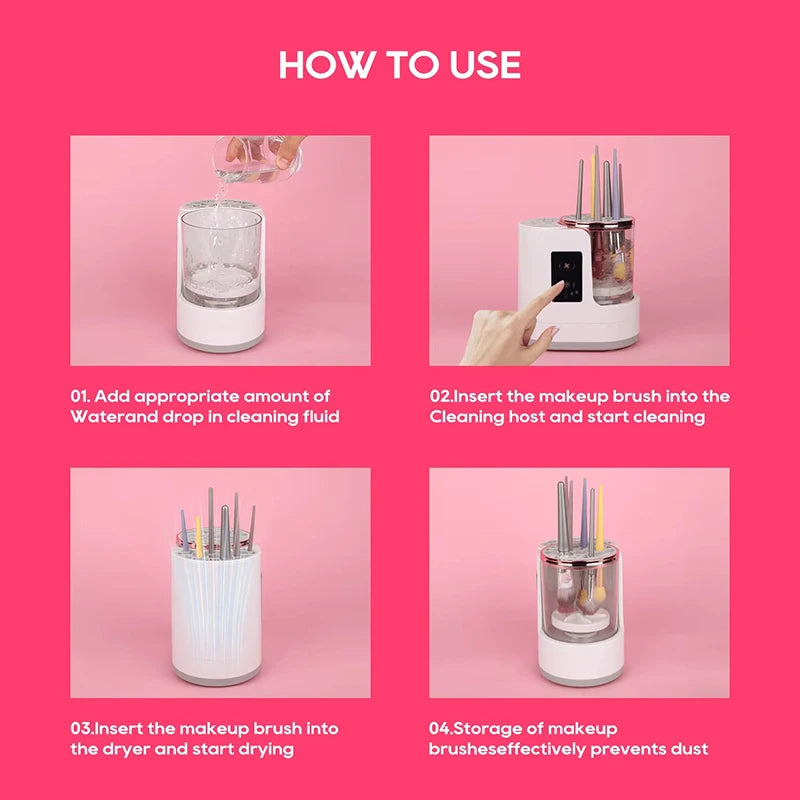 HOW TO USE

01. Add appropriate amount of Waterand drop in cleaning fluid

02.Insert the makeup brush into the Cleaning host and start cleaning

03.Insert the makeup brush into the dryer and start drying

04.Storage of makeup brusheseffectively prevents dust