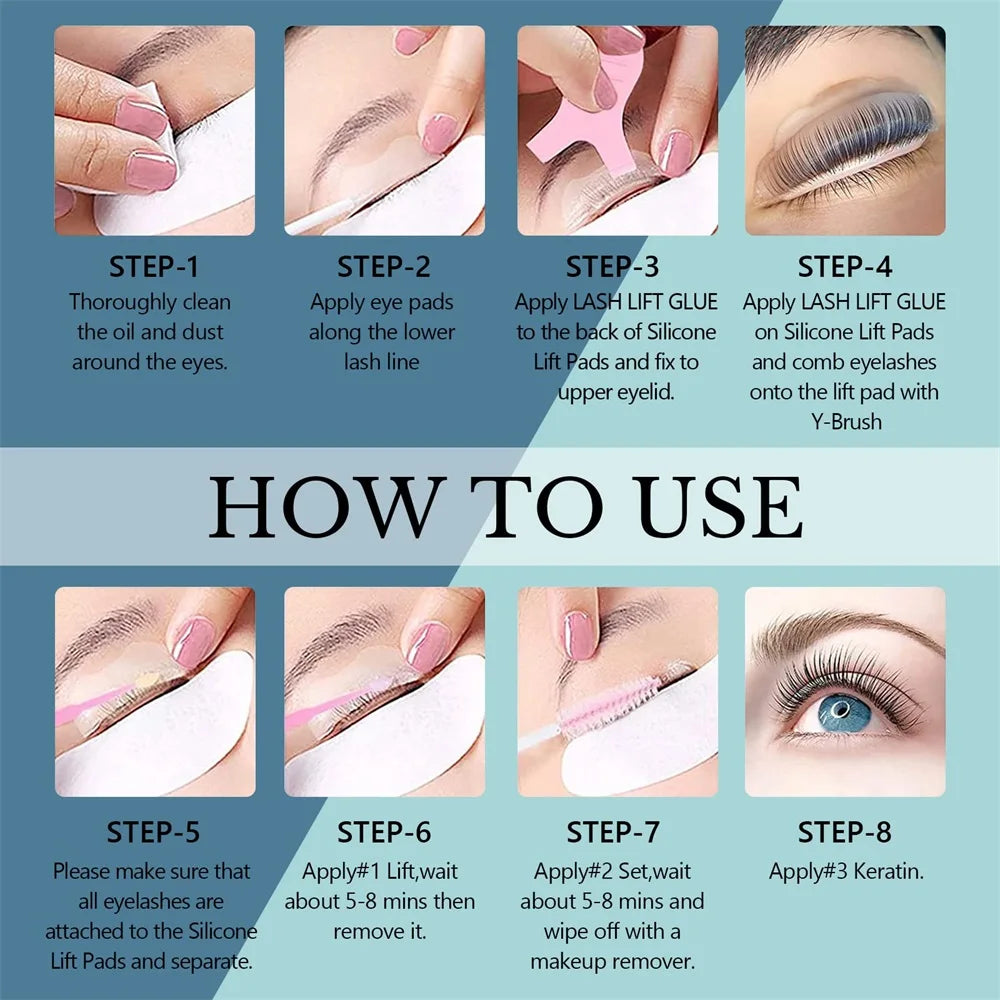 STEP-1
Thoroughly clean the oil and dust around the eyes.

STEP-2
Apply eye pads along the lower lash line

STEP-3
Apply LASH LIFT GLUE to the back of Silicone Lift Pads and fix to upper eyelid.

STEP-4
Apply LASH LIFT GLUE on Silicone Lift Pads and comb eyelashes onto the lift pad with Y-Brush

HOW TO USE

STEP-5
Please make sure that all eyelashes are attached to the Silicone Lift Pads and separate.

STEP-6
Apply#1 Lift,wait about 5-8 mins then remove it.

STEP-7
Apply#2 Set,wait about 5-8 mins and wipe off with a makeup remover.

STEP-8
Apply#3 Keratin.